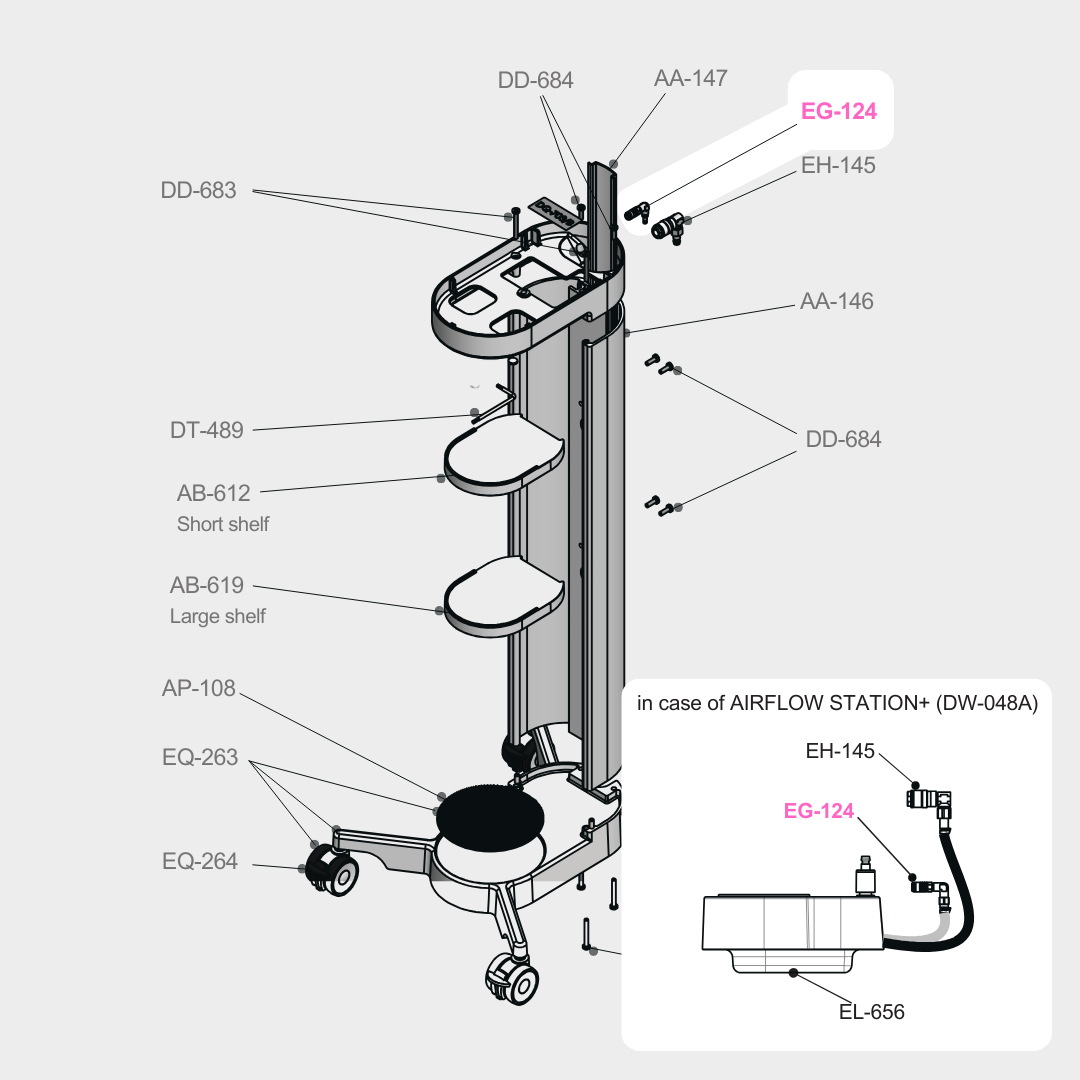 DD-684
AA-147
EG-124
EH-145
DD-683
AA-146
DT-489
DD-684
AB-612
Short shelf
AB-619
Large shelf
AP-108
EQ-263
EQ-264
in case of AIRFLOW STATION+ (DW-048A)
EH-145
EG-124
EL-656